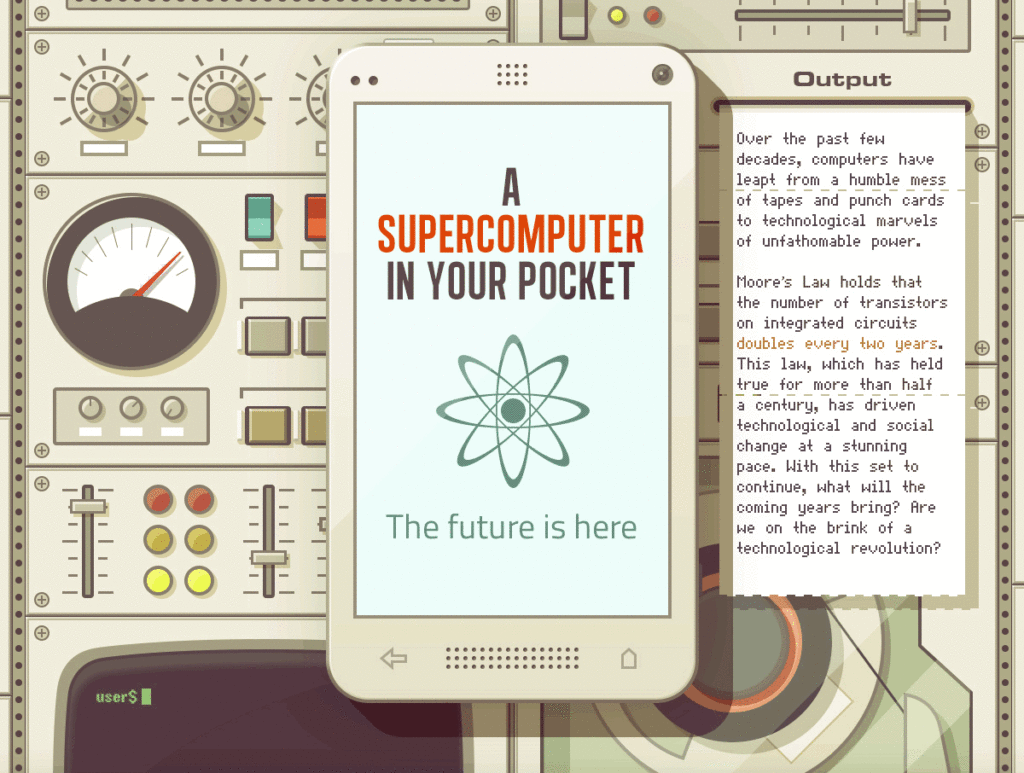 A SUPERCOMPUTER IN YOUR POCKET

The future is here

Output

Over the past few decades, computers have leapt from a humble mess of tapes and punch cards to technological marvels of unfathomable power.

Moore's Law holds that the number of transistors on integrated circuits doubles every two years. This law, which has held true for more than half a century, has driven technological and social change at a stunning pace. With this set to continue, what will the coming years bring? Are we on the brink of a technological revolution?

user$